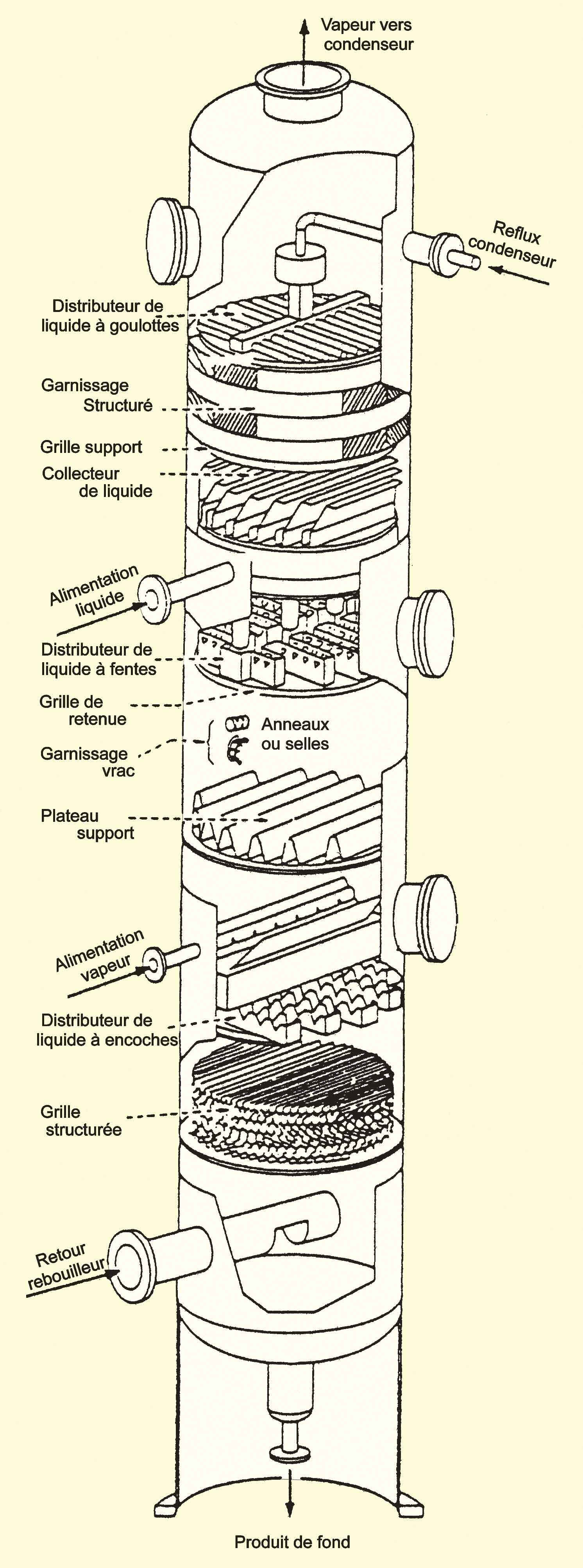 Vapeur vers condenseur

Reflux condenseur

Distributeur de liquide à goulottes

Garnissage Structuré

Grille support

Collecteur de liquide

Alimentation liquide

Distributeur de liquide à fentes

Grille de retenue

Anneaux ou selles

Garnissage vrac

Plateau support

Alimentation vapeur

Distributeur de liquide à encoches

Grille structurée

Retour rebouilleur

Produit de fond